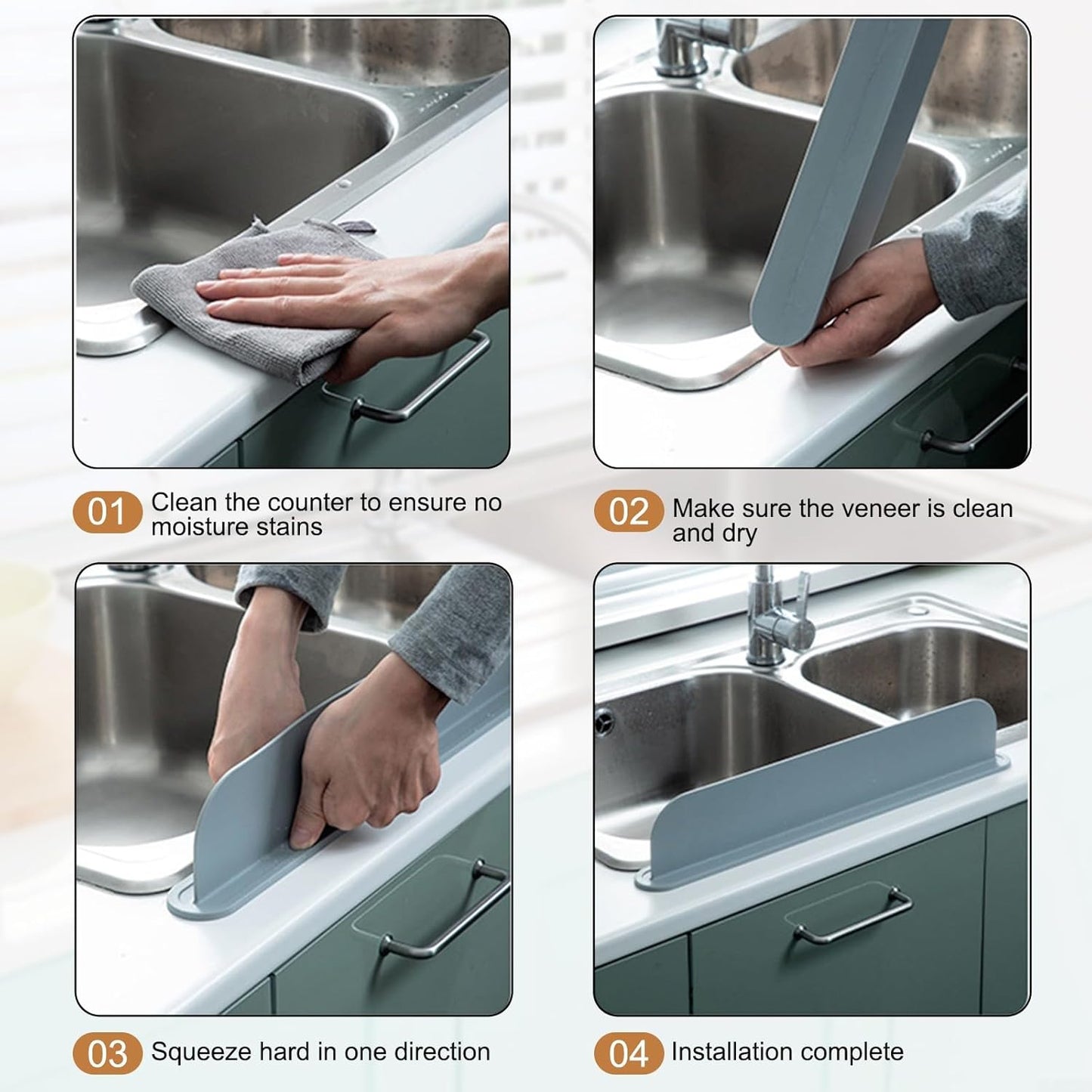 01 Clean the counter to ensure no moisture stains

02 Make sure the veneer is clean and dry

03 Squeeze hard in one direction

04 Installation complete