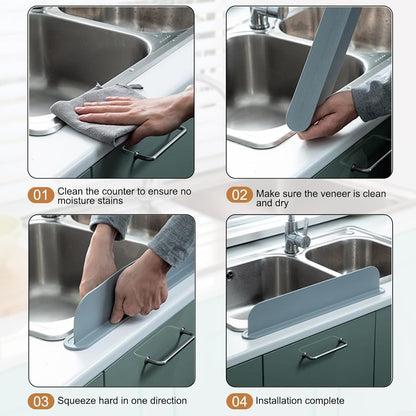 01 Clean the counter to ensure no moisture stains

02 Make sure the veneer is clean and dry

03 Squeeze hard in one direction

04 Installation complete