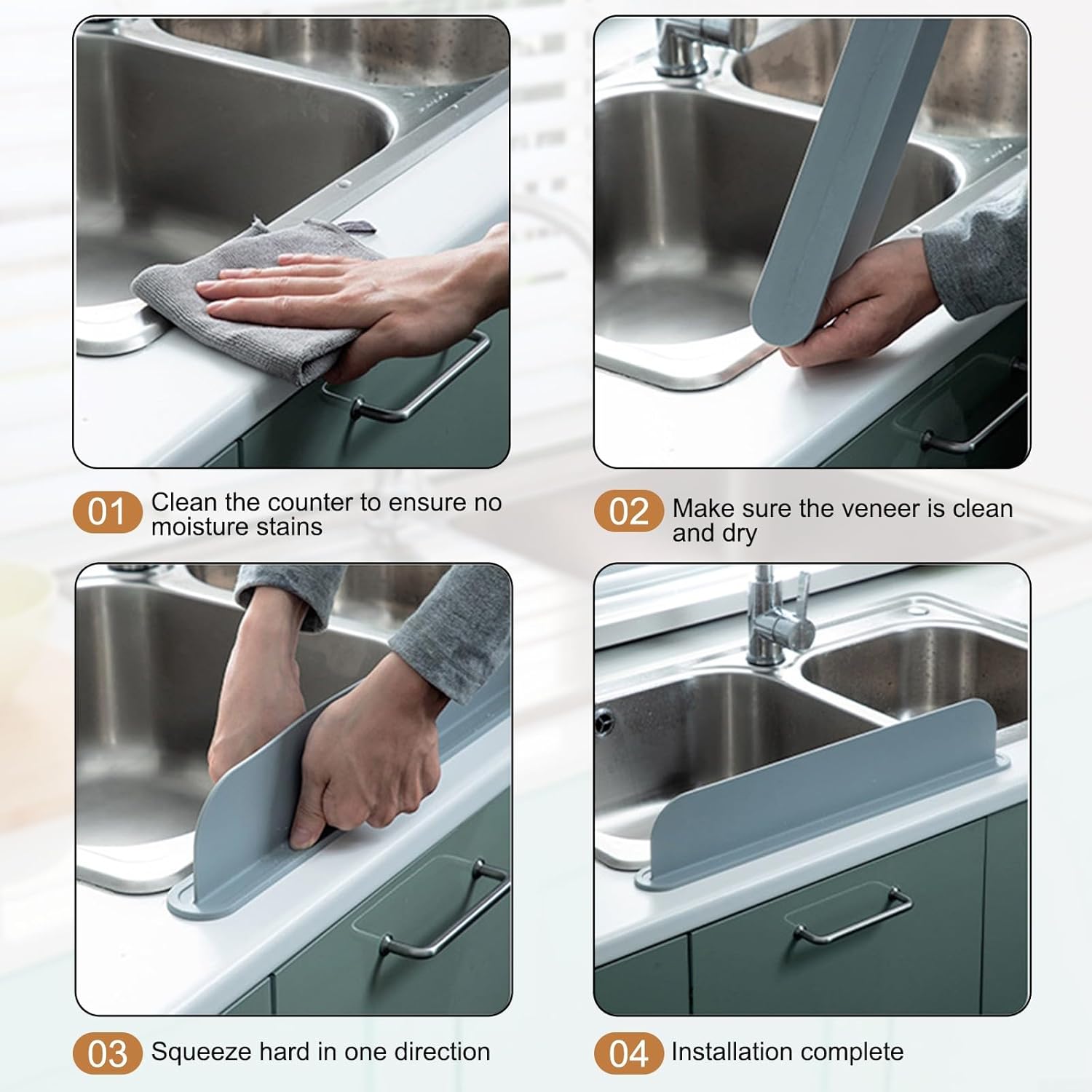 01 Clean the counter to ensure no moisture stains

02 Make sure the veneer is clean and dry

03 Squeeze hard in one direction

04 Installation complete