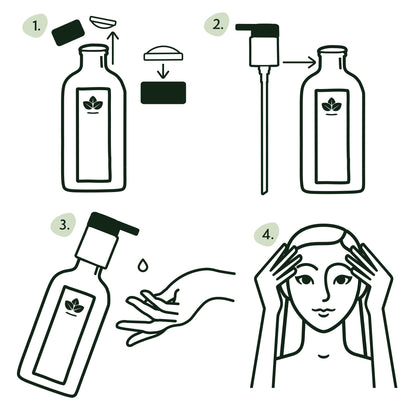 1.

2.

3.

4.