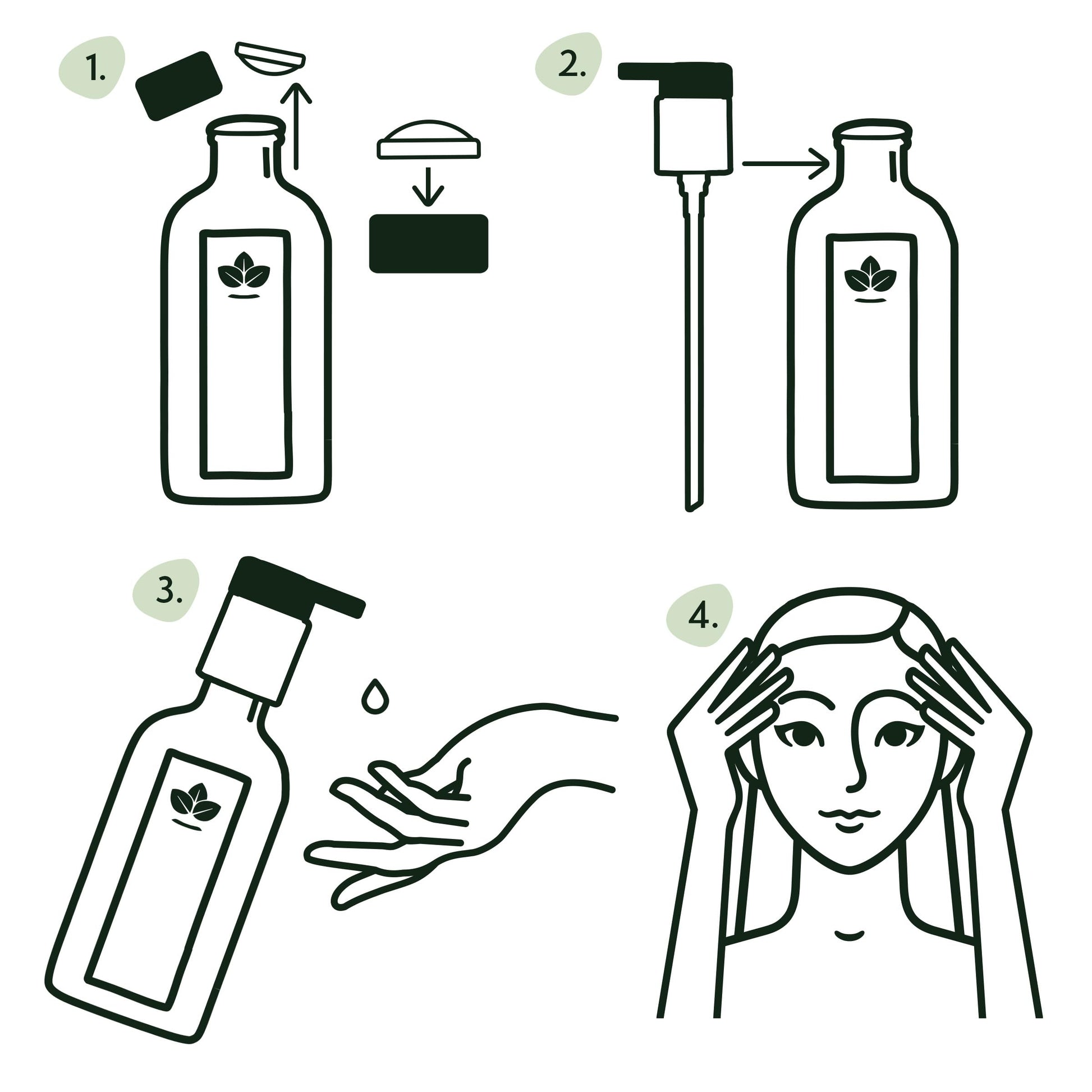 1.

2.

3.

4.