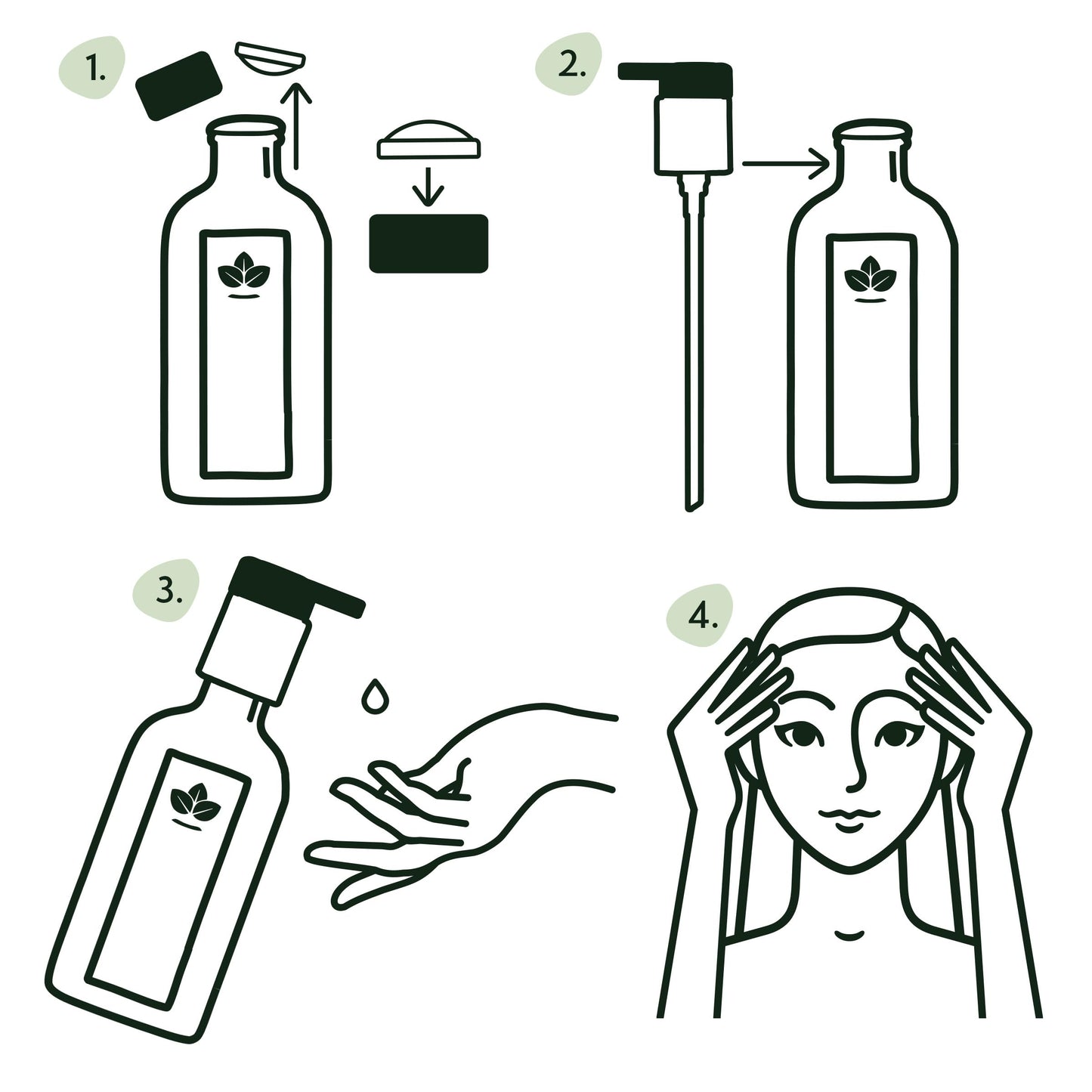 1.

2.

3.

4.