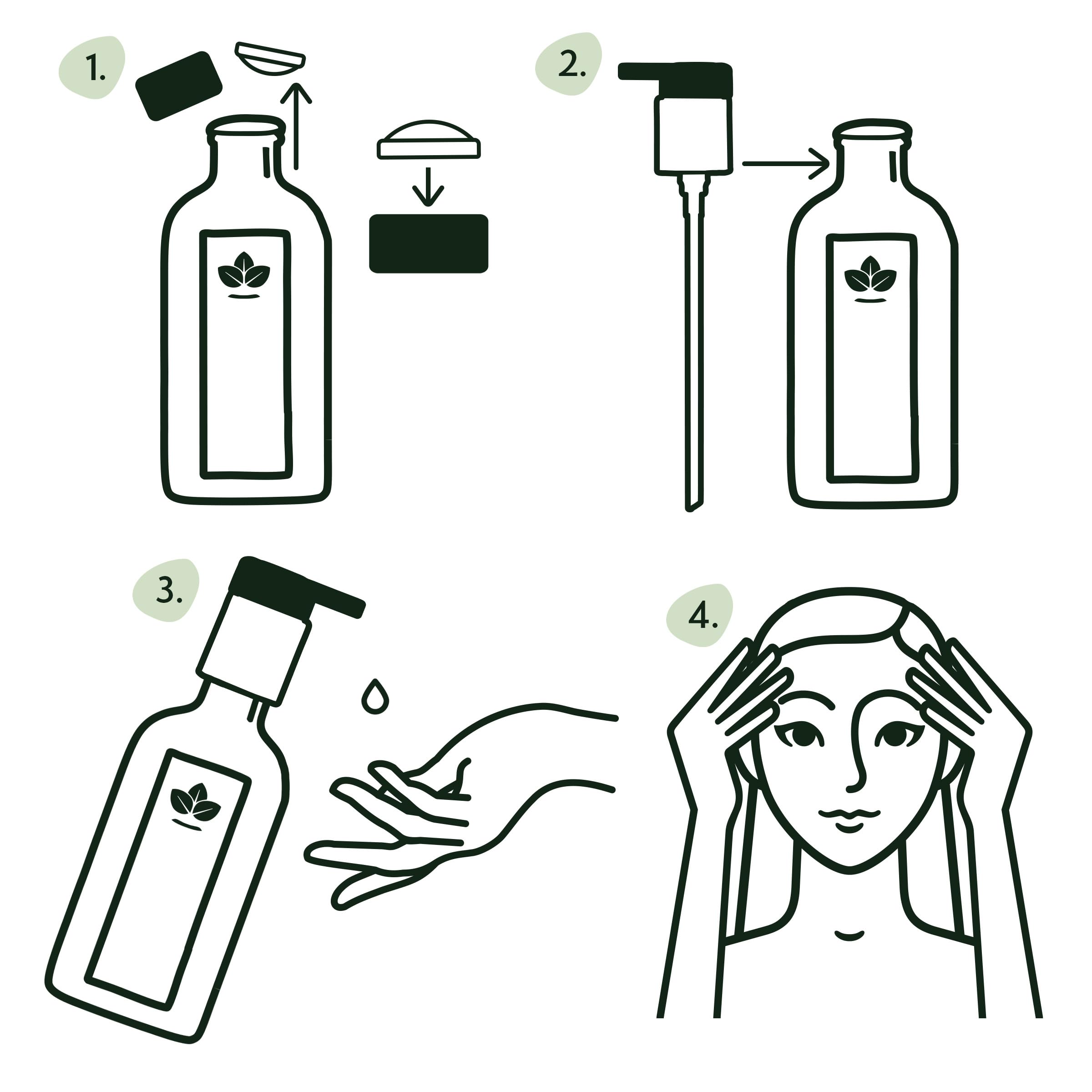 1.

2.

3.

4.