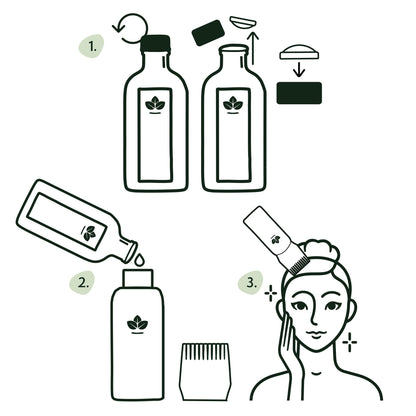 1.

2.

3.