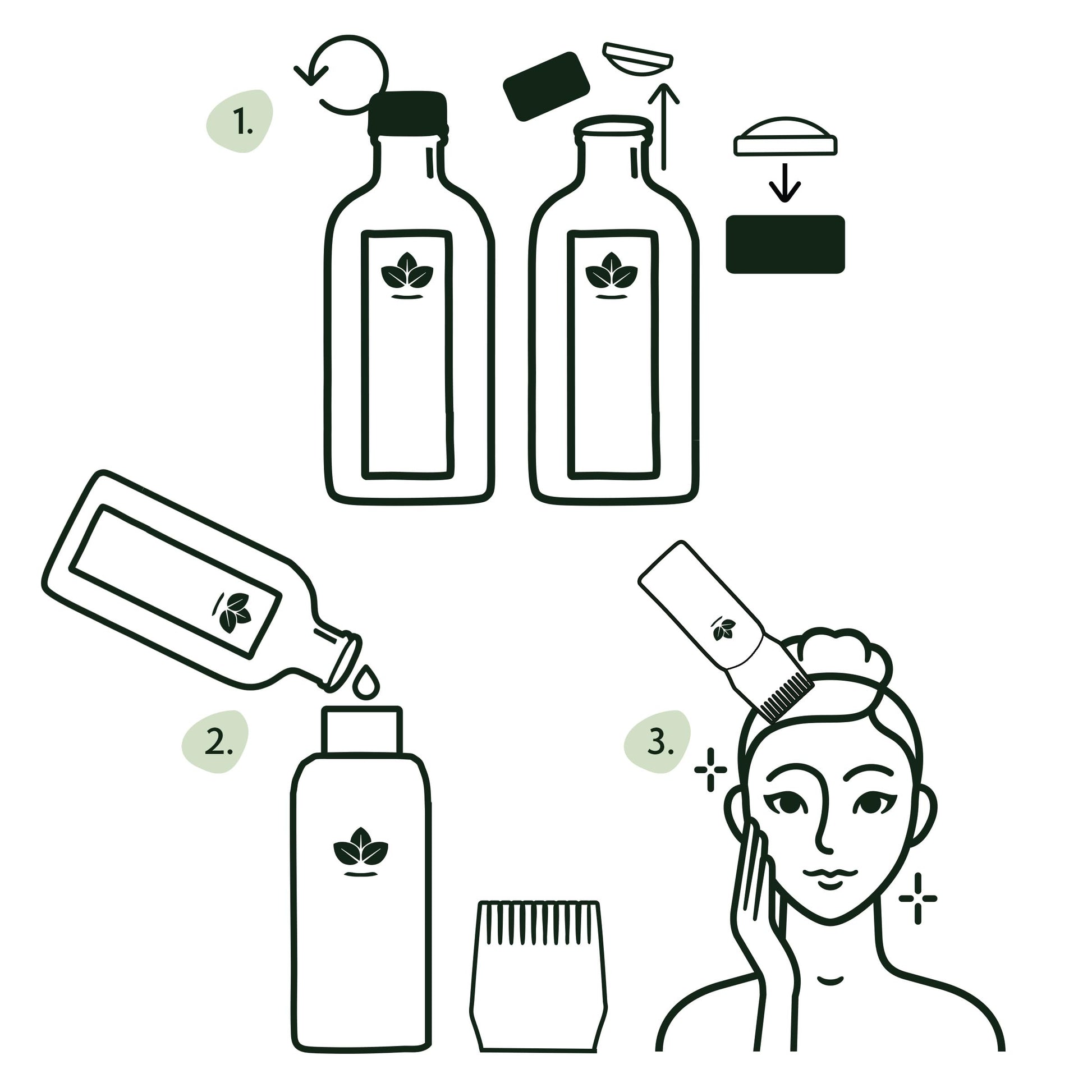 1.

2.

3.