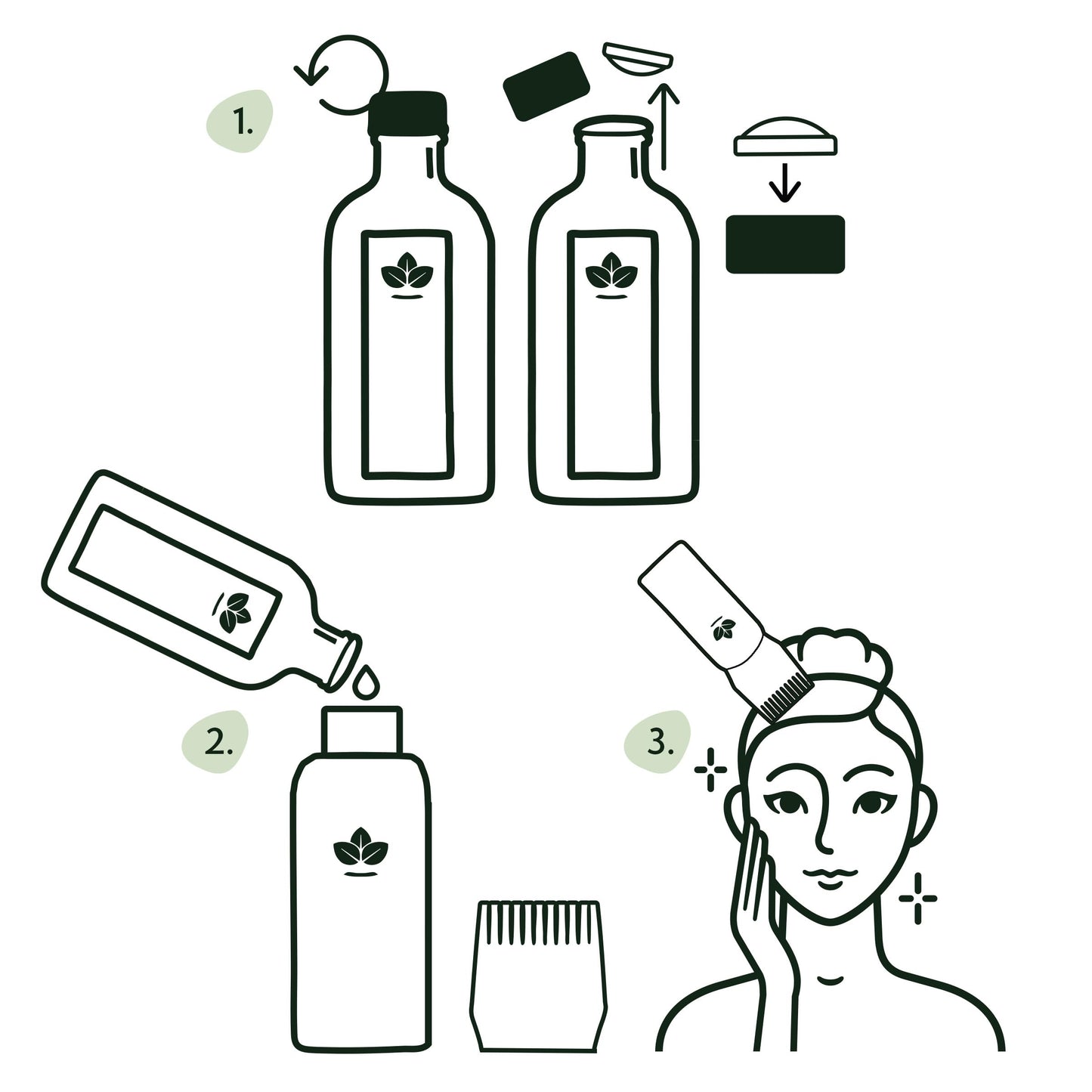 1.

2.

3.