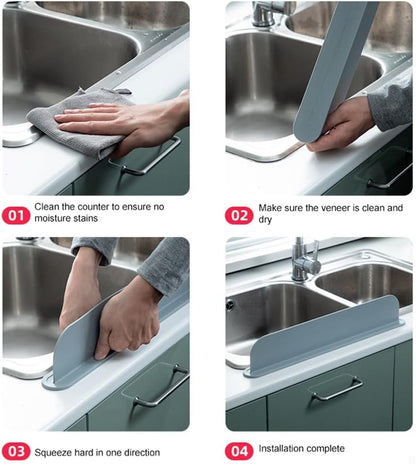 01 Clean the counter to ensure no moisture stains

02 Make sure the veneer is clean and dry

03 Squeeze hard in one direction

04 Installation complete