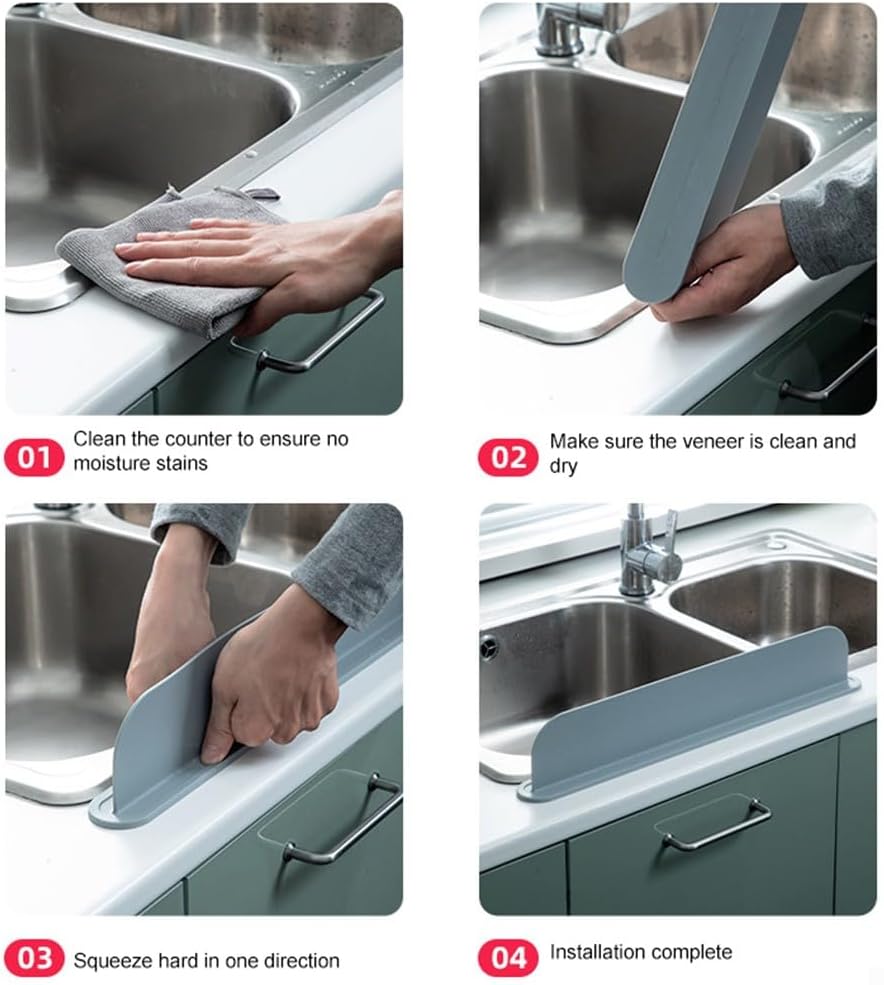 01 Clean the counter to ensure no moisture stains

02 Make sure the veneer is clean and dry

03 Squeeze hard in one direction

04 Installation complete