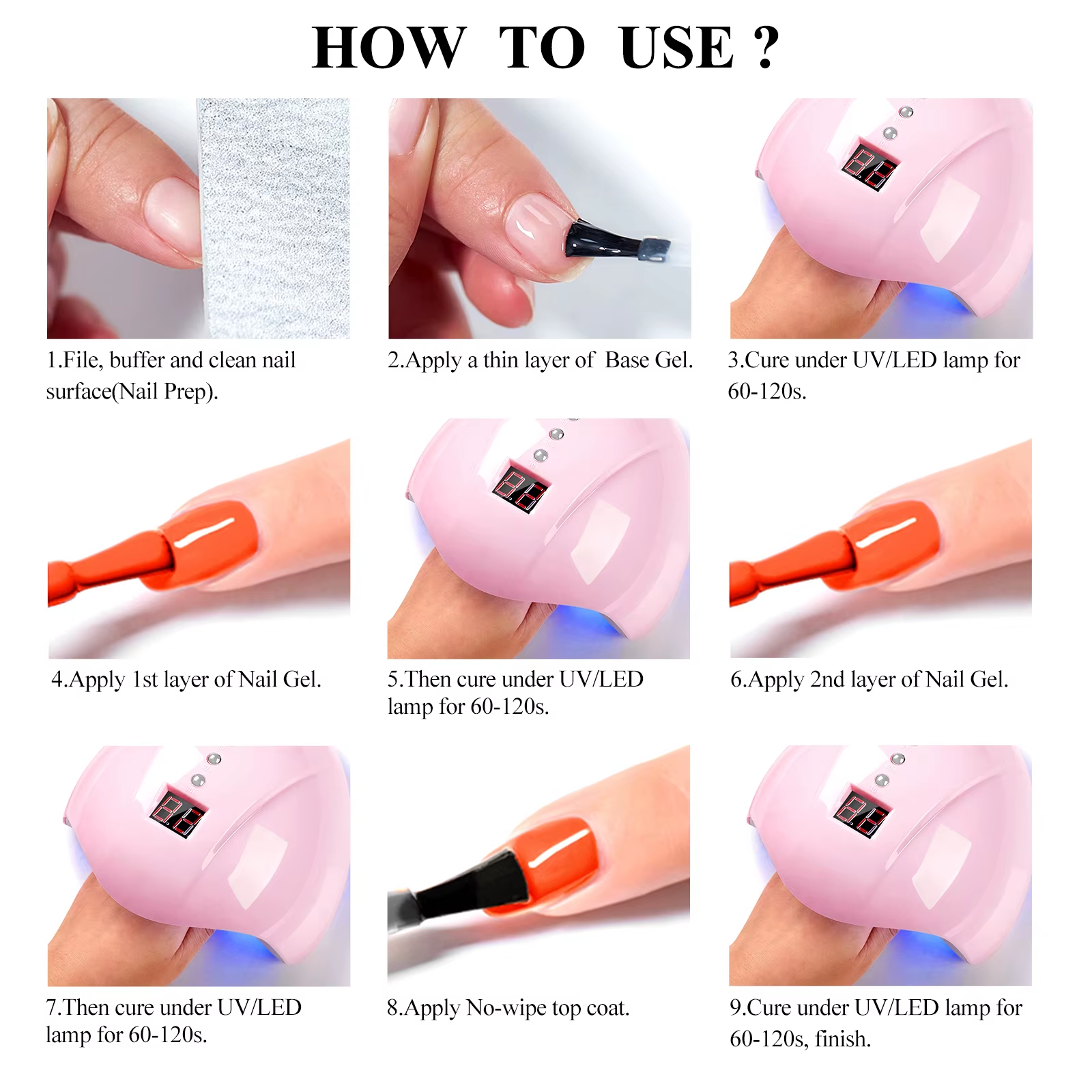 HOW TO USE ?

1.File, buffer and clean nail surface(Nail Prep).

2.Apply a thin layer of Base Gel.

3.Cure under UV/LED lamp for 60-120s.

4.Apply 1st layer of Nail Gel.

5.Then cure under UV/LED lamp for 60-120s.

6.Apply 2nd layer of Nail Gel.

7.Then cure under UV/LED lamp for 60-120s.

8.Apply No-wipe top coat.

9.Cure under UV/LED lamp for 60-120s, finish.